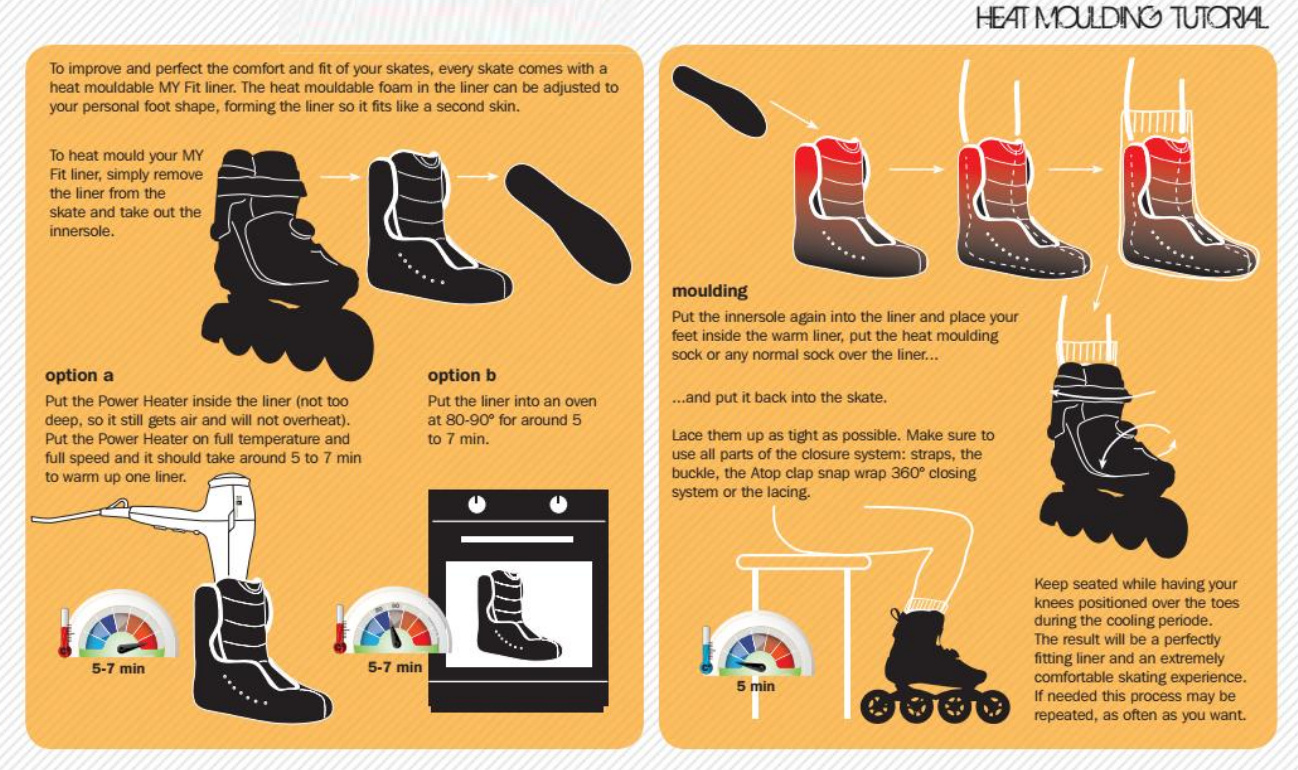 HEAT MOULDING TUTORIAL

To improve and perfect the comfort and fit of your skates, every skate comes with a heat mouldable MY Fit liner. The heat mouldable foam in the liner can be adjusted to your personal foot shape, forming the liner so it fits like a second skin.

To heat mould your MY Fit liner, simply remove the liner from the skate and take out the innersole.

option a

Put the Power Heater inside the liner (not too deep, so it still gets air and will not overheat). Put the Power Heater on full temperature and full speed and it should take around 5 to 7 min to warm up one liner.

5-7 min

option b

Put the liner into an oven at 80-90° for around 5 to 7 min.

80 90

5-7 min

moulding

Put the innersole again into the liner and place your feet inside the warm liner, put the heat moulding sock or any normal sock over the liner...

...and put it back into the skate.

Lace them up as tight as possible. Make sure to use all parts of the closure system: straps, the buckle, the Atop clap snap wrap 360° closing system or the lacing.

5 min

Keep seated while having your knees positioned over the toes during the cooling periode. The result will be a perfectly fitting liner and an extremely comfortable skating experience. If needed this process may be repeated, as often as you want.